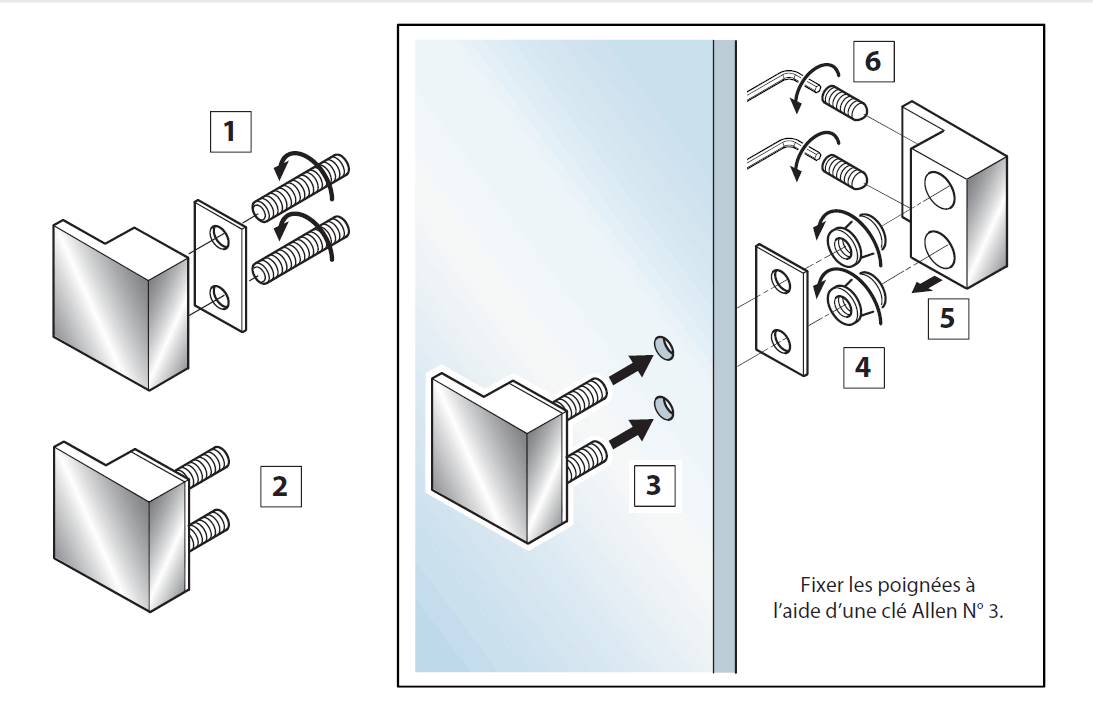 1

2

6

5

4

3

Fixer les poignées à l'aide d'une clé Allen N° 3.