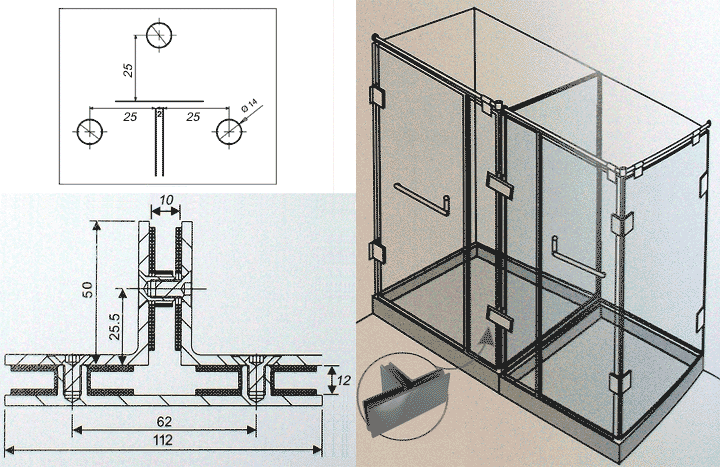 25
25
2
25
Ø 14
10
50
25.5
12
62
112